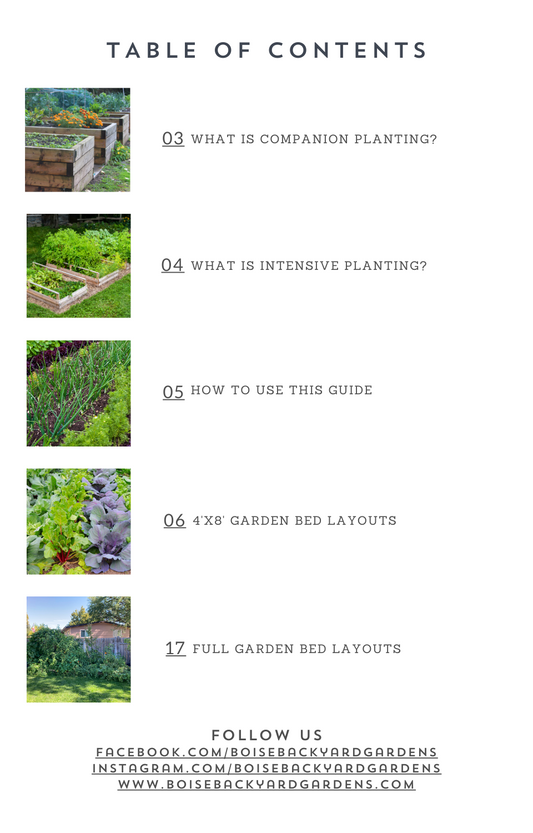 TABLE OF CONTENTS

03 WHAT IS COMPANION PLANTING?

04 WHAT IS INTENSIVE PLANTING?

05 HOW TO USE THIS GUIDE

06 4'X8' GARDEN BED LAYOUTS

17 FULL GARDEN BED LAYOUTS

FOLLOW US
FACEBOOK.COM/BOISEBACKYARDGARDENS
INSTAGRAM.COM/BOISEBACKYARDGARDENS
WWW.BOISEBACKYARDGARDENS.COM